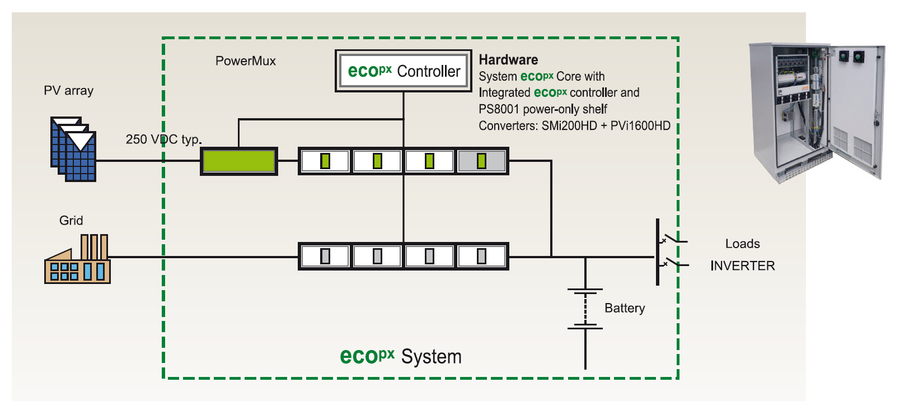 PowerMux

eco$^{px}$ Controller

Hardware
System eco$^{px}$ Core with Integrated eco$^{px}$ controller and PS8001 power-only shelf
Converters: SMi200HD + PVi1600HD

PV array

250 VDC typ.

Grid

Loads
INVERTER

Battery

eco$^{px}$ System